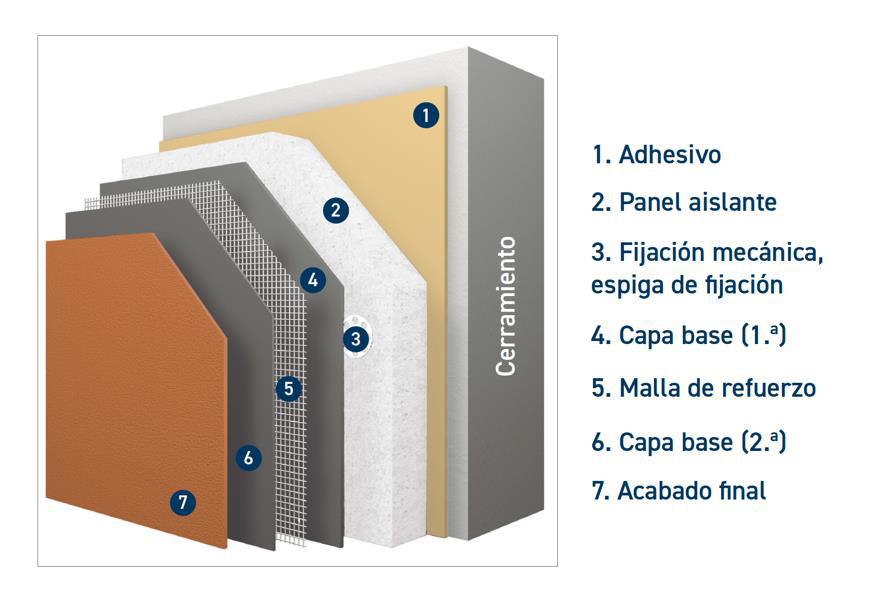 1
2
4
3
5
6
7
Cerramiento

1. Adhesivo
2. Panel aislante
3. Fijación mecánica, espiga de fijación
4. Capa base (1.ª)
5. Malla de refuerzo
6. Capa base (2.ª)
7. Acabado final